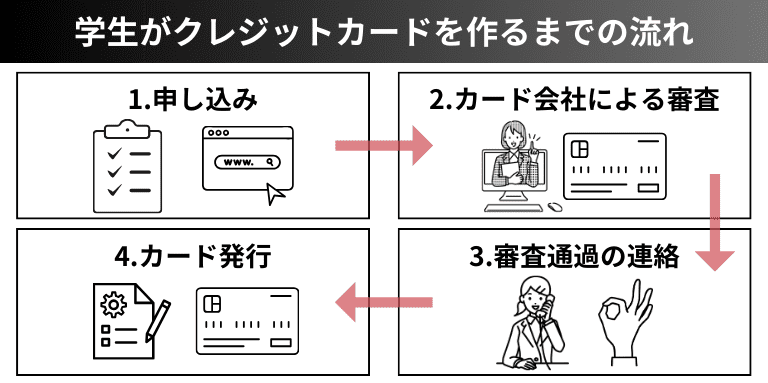 学生がクレジットカードを作るまでの流れ

1.申し込み

www.

2.カード会社による審査

3.審査通過の連絡

4.カード発行