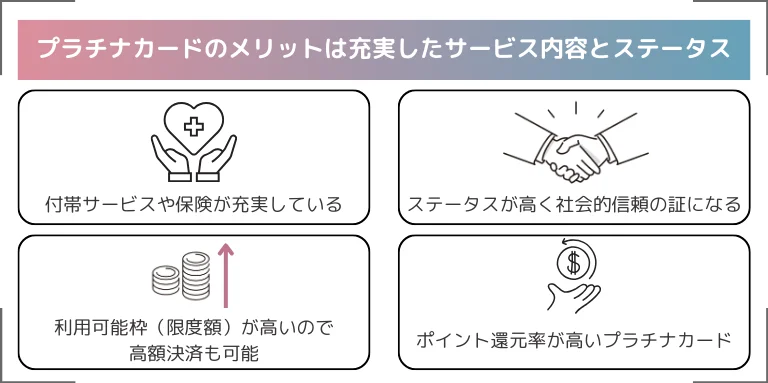 プラチナカードのメリットは充実したサービス内容とステータス

付帯サービスや保険が充実している

ステータスが高く社会的信頼の証になる

利用可能枠（限度額）が高いので高額決済も可能

ポイント還元率が高いプラチナカード