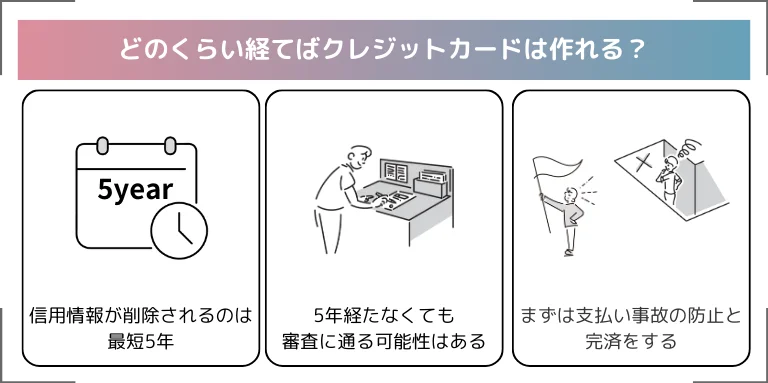 どのくらい経てばクレジットカードは作れる？

5year

信用情報が削除されるのは最短5年

5年経たなくても審査に通る可能性はある

まずは支払い事故の防止と完済をする