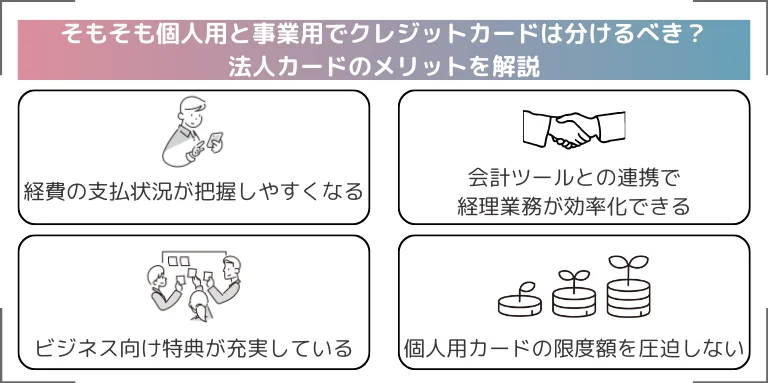 そもそも個人用と事業用でクレジットカードは分けるべき？
法人カードのメリットを解説

経費の支払状況が把握しやすくなる

会計ツールとの連携で
経理業務が効率化できる

ビジネス向け特典が充実している

個人用カードの限度額を圧迫しない